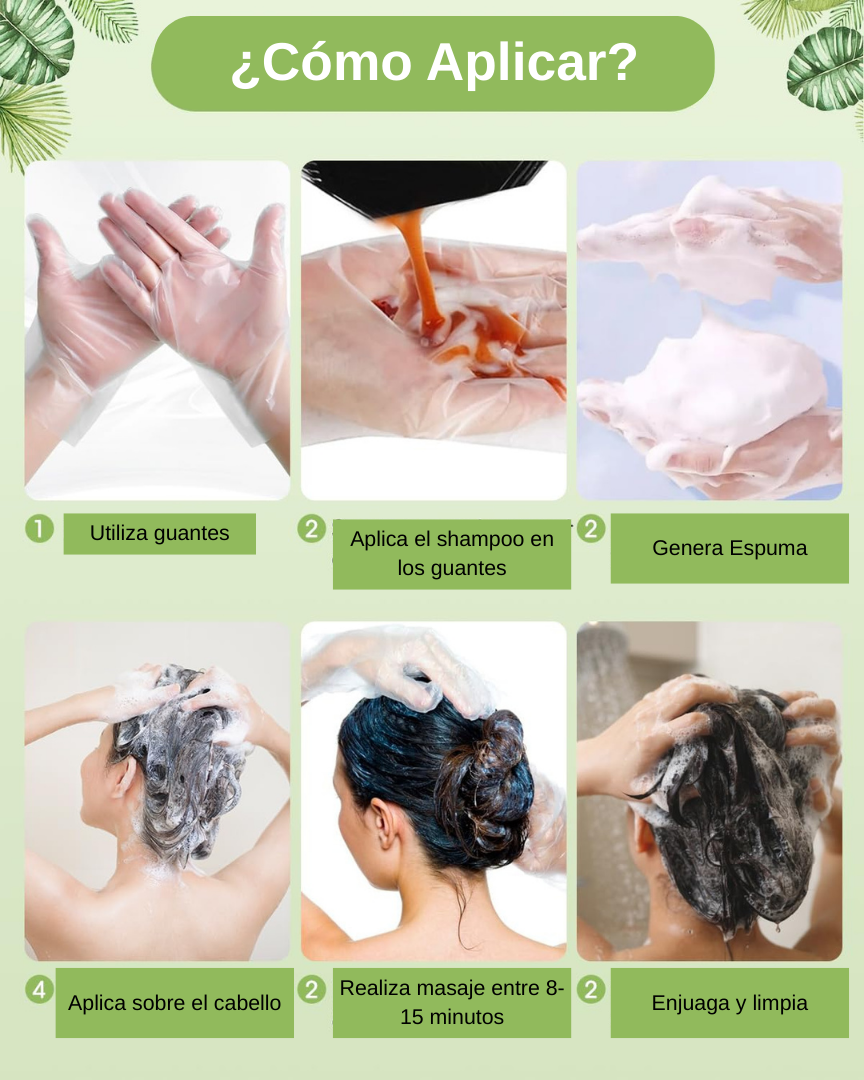 ¿Cómo Aplicar?

1 Utiliza guantes

2 Aplica el shampoo en los guantes

2 Genera Espuma

4 Aplica sobre el cabello

2 Realiza masaje entre 8-15 minutos

2 Enjuaga y limpia