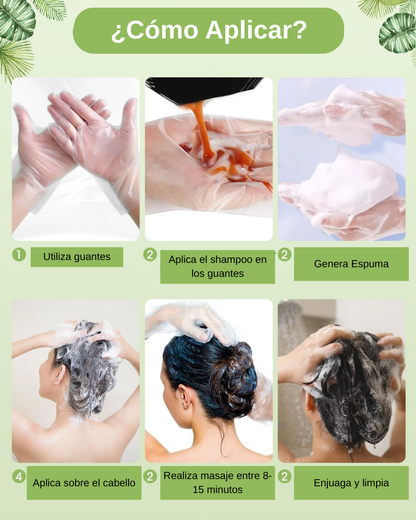 ¿Cómo Aplicar?

1 Utiliza guantes

2 Aplica el shampoo en los guantes

2 Genera Espuma

4 Aplica sobre el cabello

2 Realiza masaje entre 8-15 minutos

2 Enjuaga y limpia