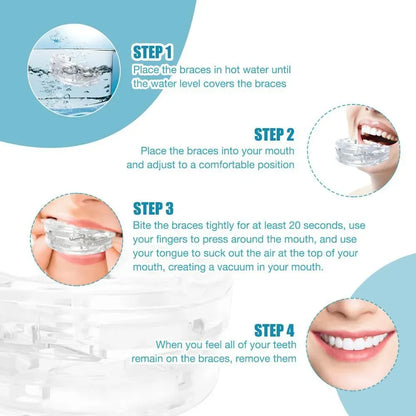 STEP 1
Place the braces in hot water until the water level covers the braces

STEP 2
Place the braces into your mouth and adjust to a comfortable position

STEP 3
Bite the braces tightly for at least 20 seconds, use your fingers to press around the mouth, and use your tongue to suck out the air at the top of your mouth, creating a vacuum in your mouth.

STEP 4
When you feel all of your teeth remain on the braces, remove them